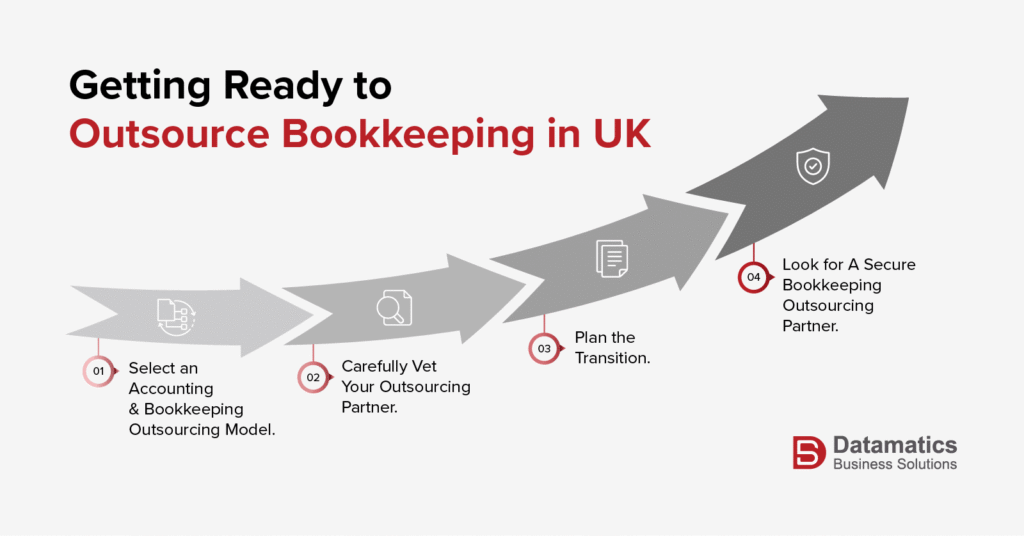 Getting Ready to
Outsource Bookkeeping in UK

01 Select an Accounting & Bookkeeping Outsourcing Model.

02 Carefully Vet Your Outsourcing Partner.

03 Plan the Transition.

04 Look for A Secure Bookkeeping Outsourcing Partner.

Datamatics
Business Solutions